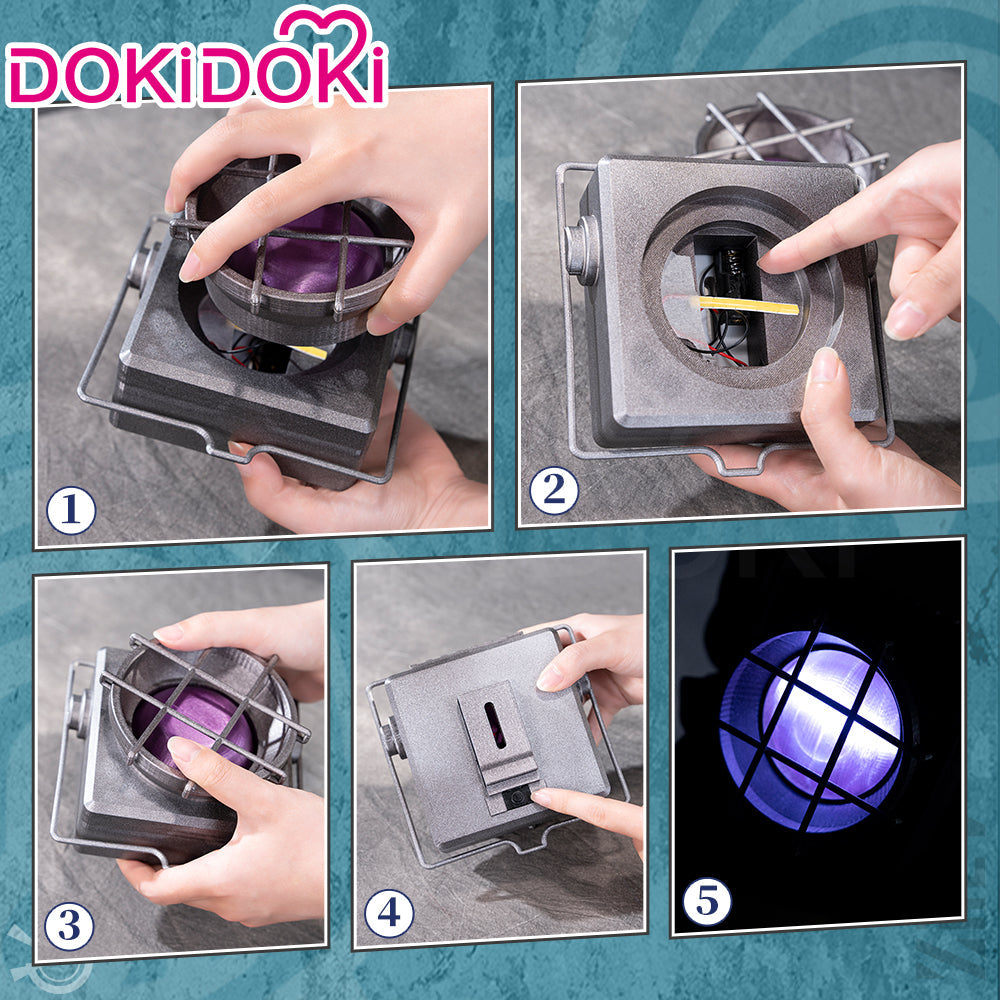 DOKiDOKi

①

②

③

④

⑤